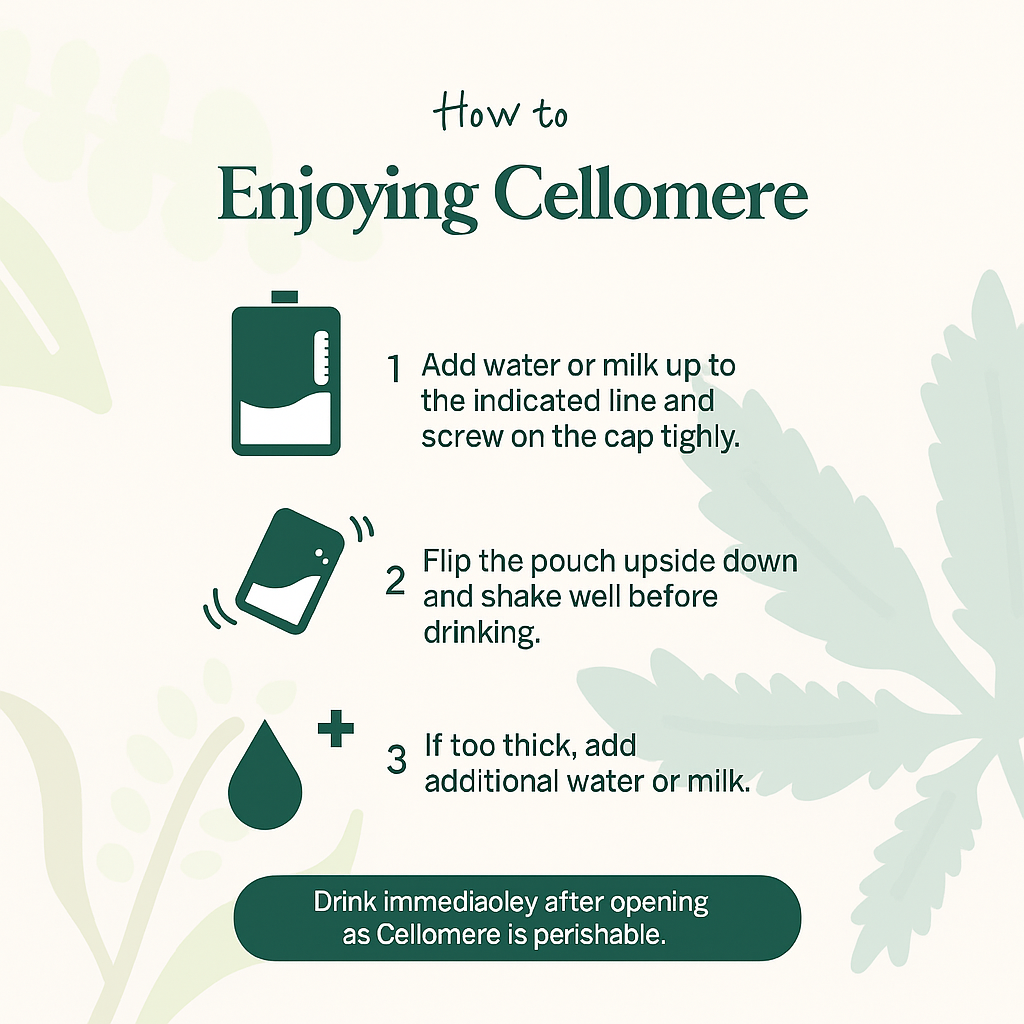 How to

Enjoying Cellomere

1 Add water or milk up to the indicated line and screw on the cap tighly.

2 Flip the pouch upside down and shake well before drinking.

3 If too thick, add additional water or milk.

Drink immediaoley after opening as Cellomere is perishable.